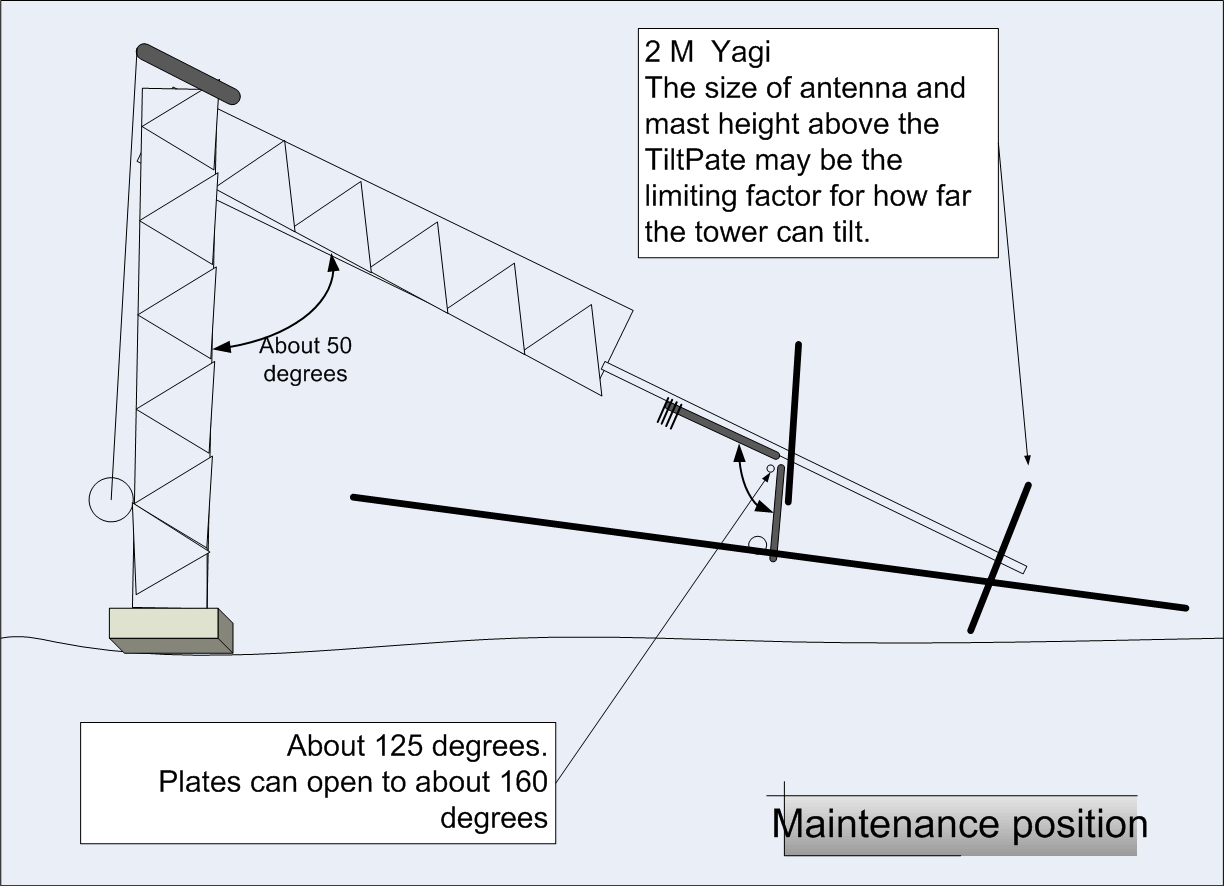 2 M  Yagi
The size of antenna and mast height above the TiltPate may be the limiting factor for how far the tower can tilt.

About 50 degrees

About 125 degrees.
Plates can open to about 160 degrees

Maintenance position